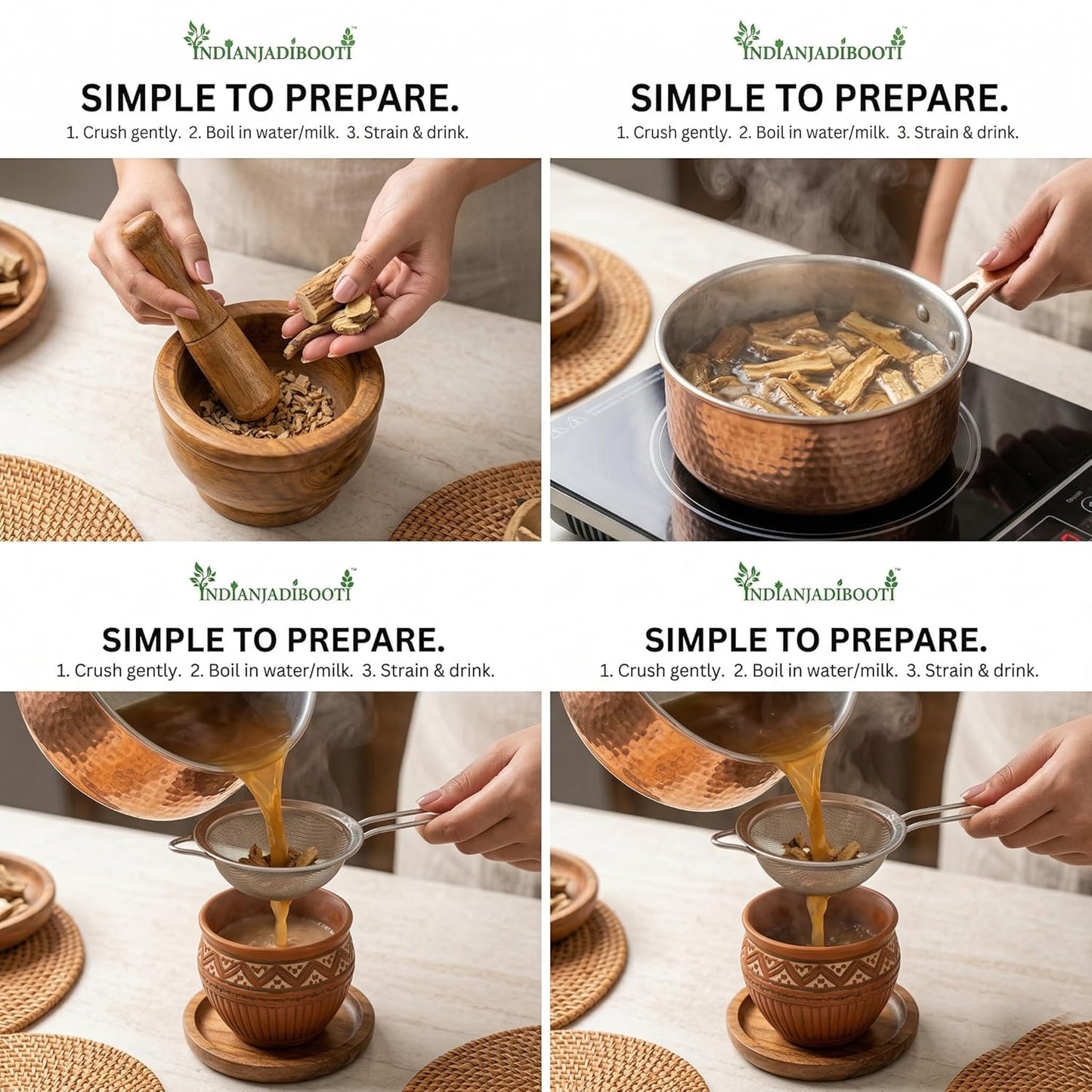 INDIANJADIBOOTI™

SIMPLE TO PREPARE.

1. Crush gently. 2. Boil in water/milk. 3. Strain & drink.

INDIANJADIBOOTI™

SIMPLE TO PREPARE.

1. Crush gently. 2. Boil in water/milk. 3. Strain & drink.

INDIANJADIBOOTI™

SIMPLE TO PREPARE.

1. Crush gently. 2. Boil in water/milk. 3. Strain & drink.

INDIANJADIBOOTI™

SIMPLE TO PREPARE.

1. Crush gently. 2. Boil in water/milk. 3. Strain & drink.